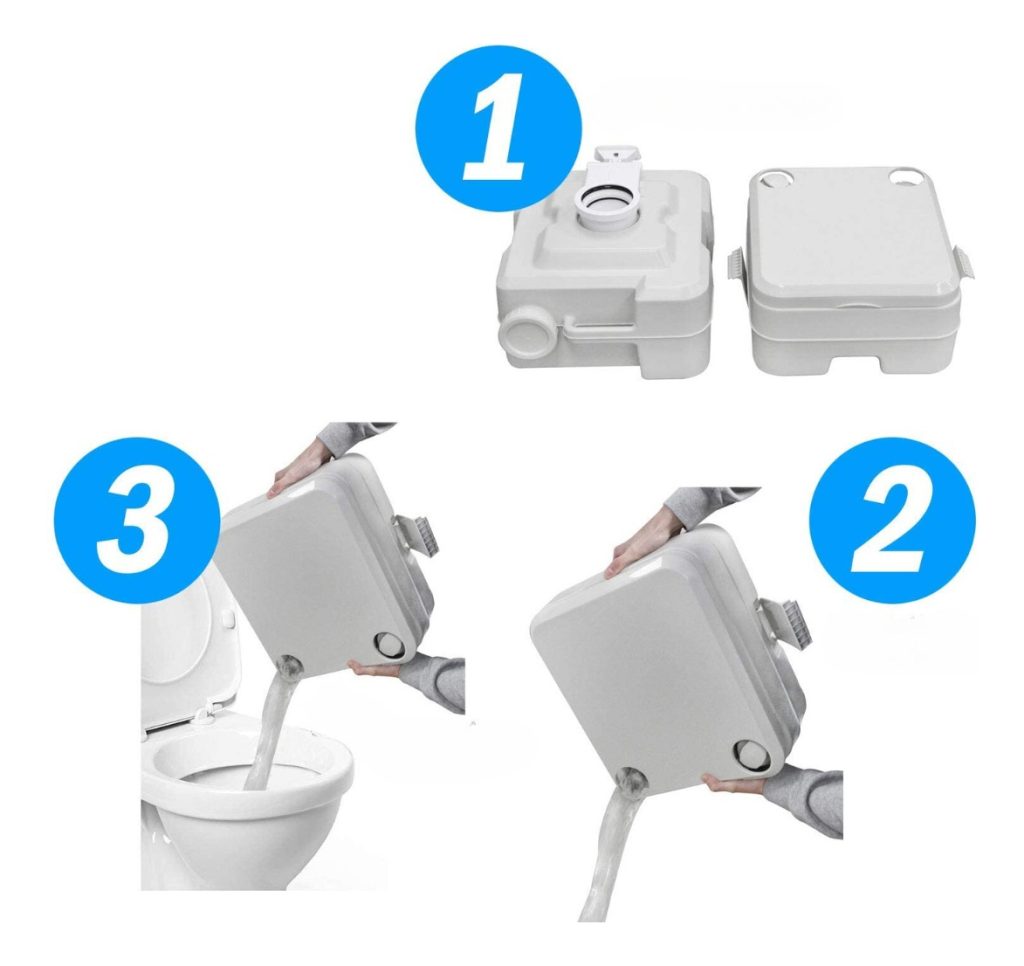 1

3

2